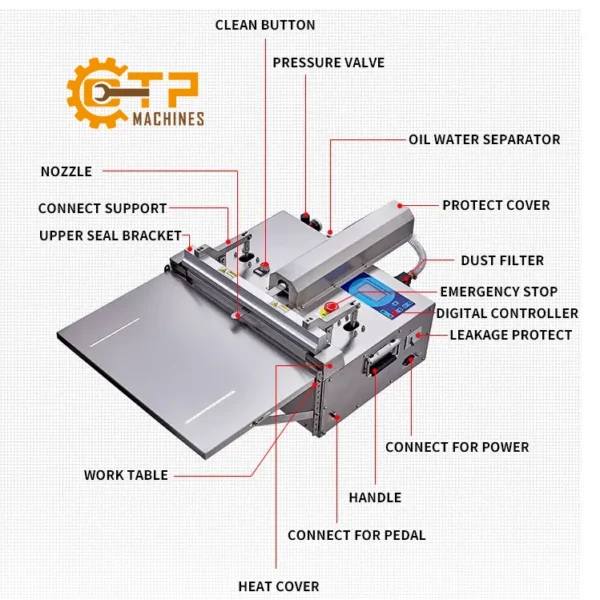 CLEAN BUTTON
PRESSURE VALVE
CTP
MACHINES
OIL WATER SEPARATOR
NOZZLE
CONNECT SUPPORT
PROTECT COVER
UPPER SEAL BRACKET
DUST FILTER
EMERGENCY STOP
DIGITAL CONTROLLER
LEAKAGE PROTECT
CONNECT FOR POWER
WORK TABLE
HANDLE
CONNECT FOR PEDAL
HEAT COVER